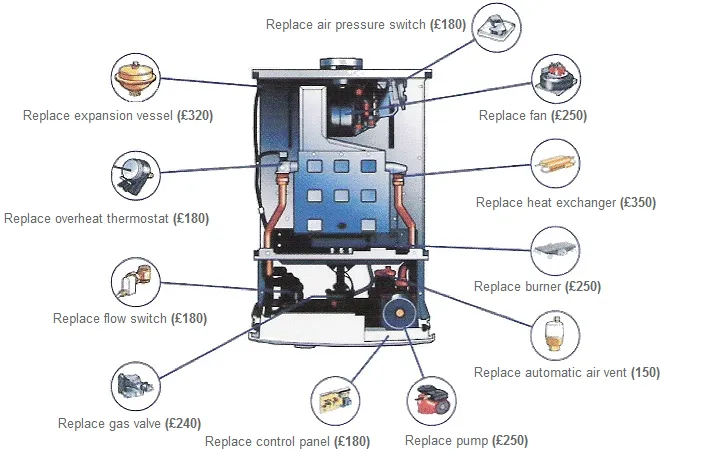 Replace air pressure switch (£180)

Replace expansion vessel (£320)

Replace fan (£250)

Replace overheat thermostat (£180)

Replace heat exchanger (£350)

Replace burner (£250)

Replace flow switch (£180)

Replace automatic air vent (150)

Replace gas valve (£240)

Replace control panel (£180)

Replace pump (£250)